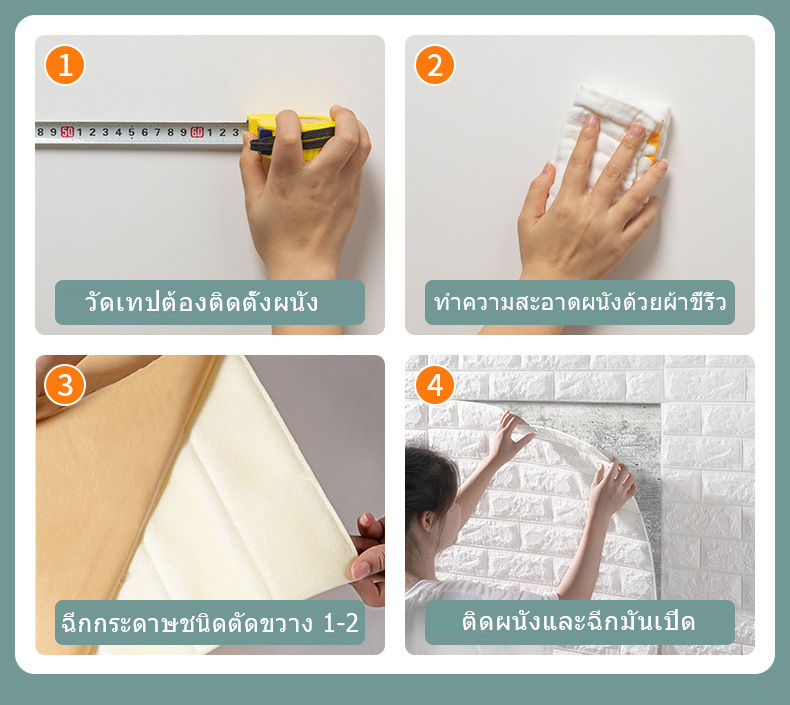 1

8 9 50 1 2 3 4 5 6 7 8 9 60 1 2 3

วัดเทปต้องติดตั้งผนัง

2

ทำความสะอาดผนังด้วยผ้าขี้ริ้ว

3

ฉีกกระดาษชนิดตัดขวาง 1-2

4

ติดผนังและฉีกมันเปิด